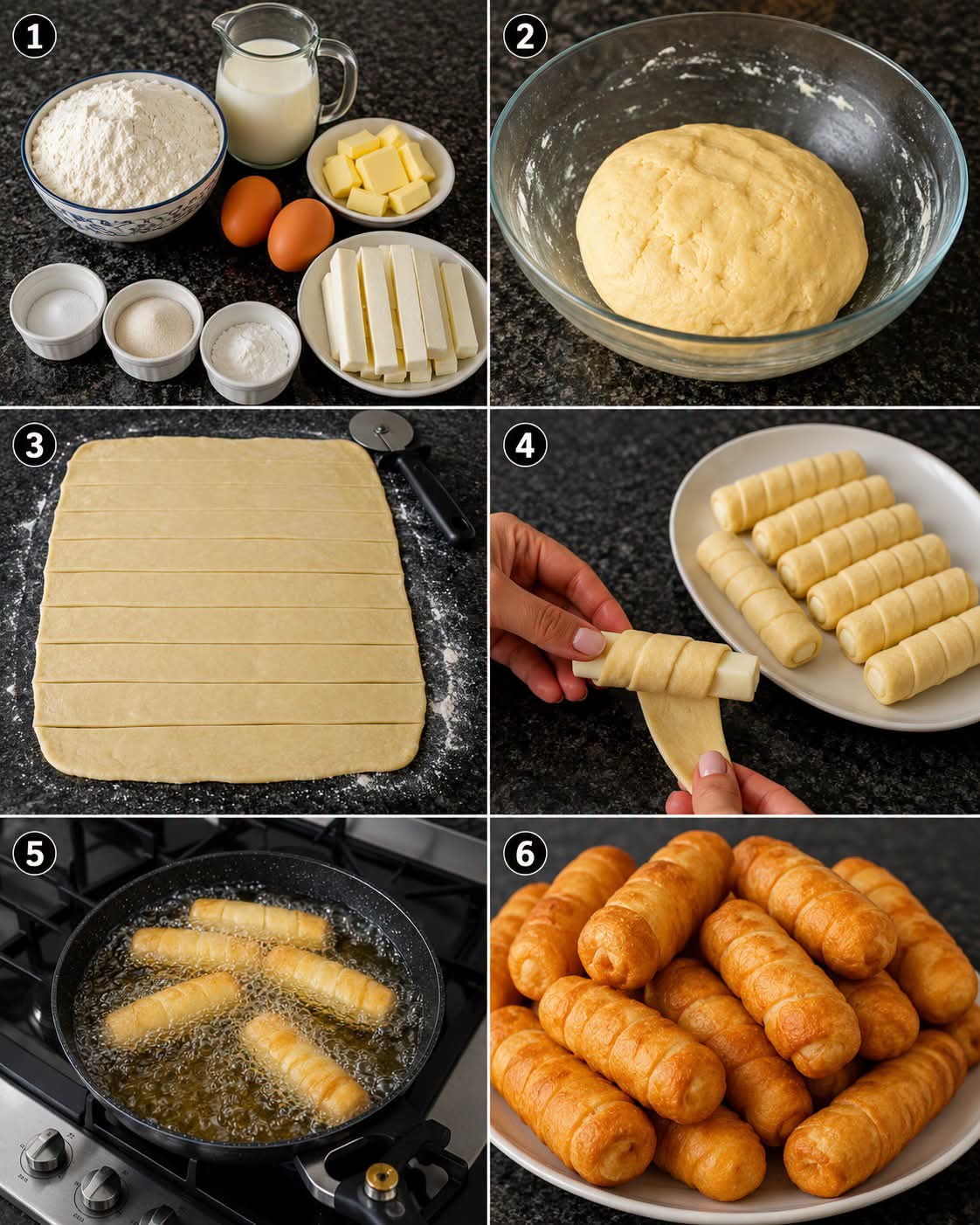 1
2
3
4
5
6